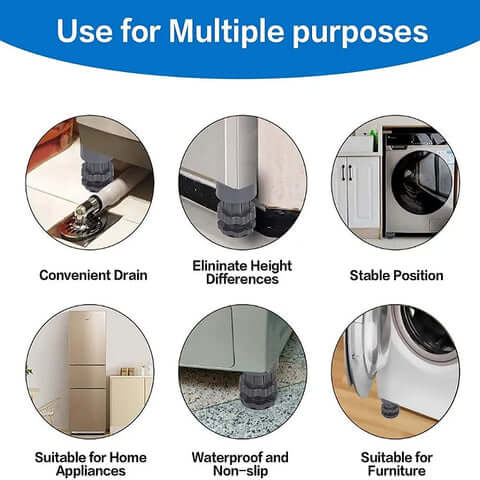 Use for Multiple purposes

Convenient Drain

Elininate Height Differences

Stable Position

Suitable for Home Appliances

Waterproof and Non-slip

Suitable for Furniture