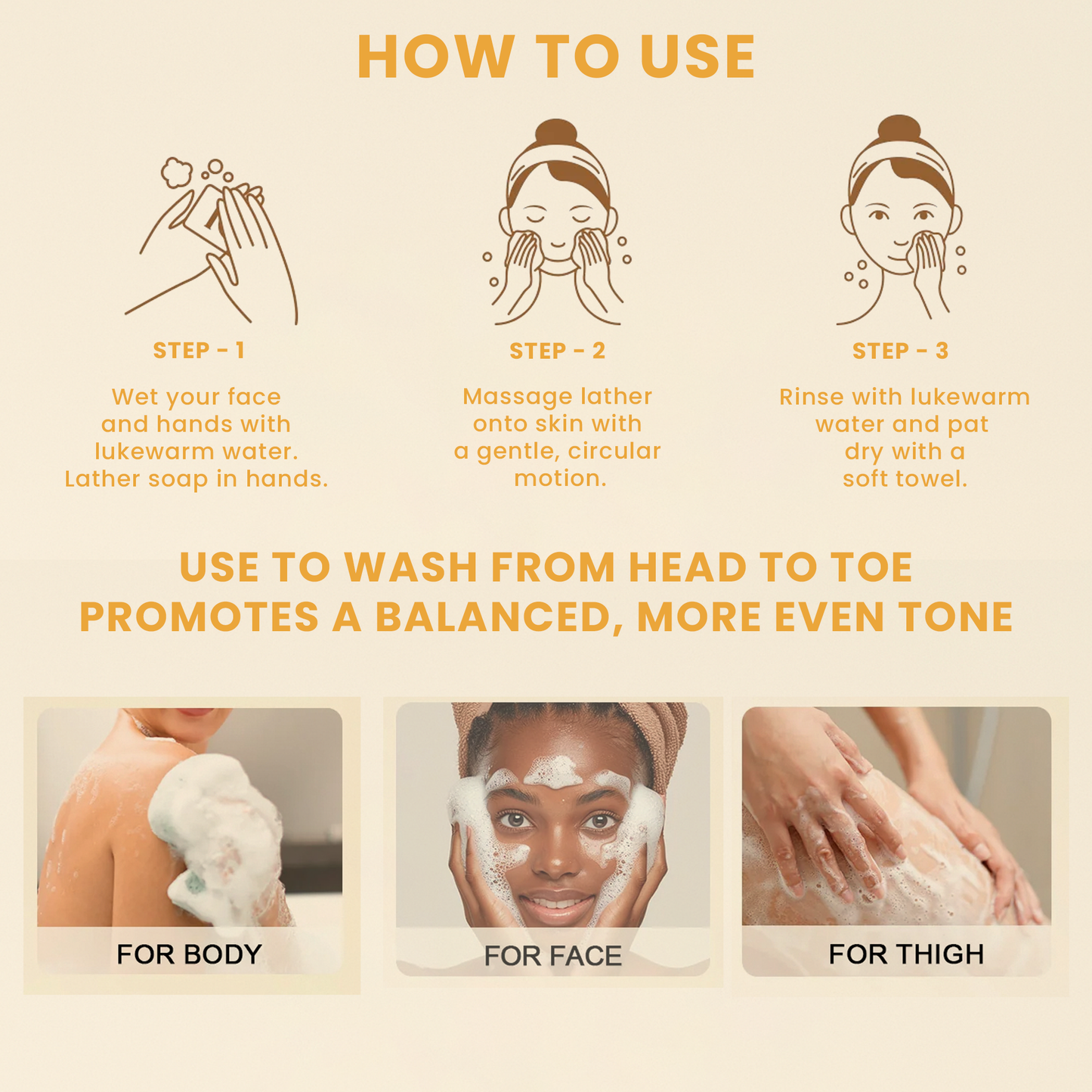 HOW TO USE

STEP - 1

Wet your face and hands with lukewarm water. Lather soap in hands.

STEP - 2

Massage lather onto skin with a gentle, circular motion.

STEP - 3

Rinse with lukewarm water and pat dry with a soft towel.

USE TO WASH FROM HEAD TO TOE
PROMOTES A BALANCED, MORE EVEN TONE

FOR BODY

FOR FACE

FOR THIGH