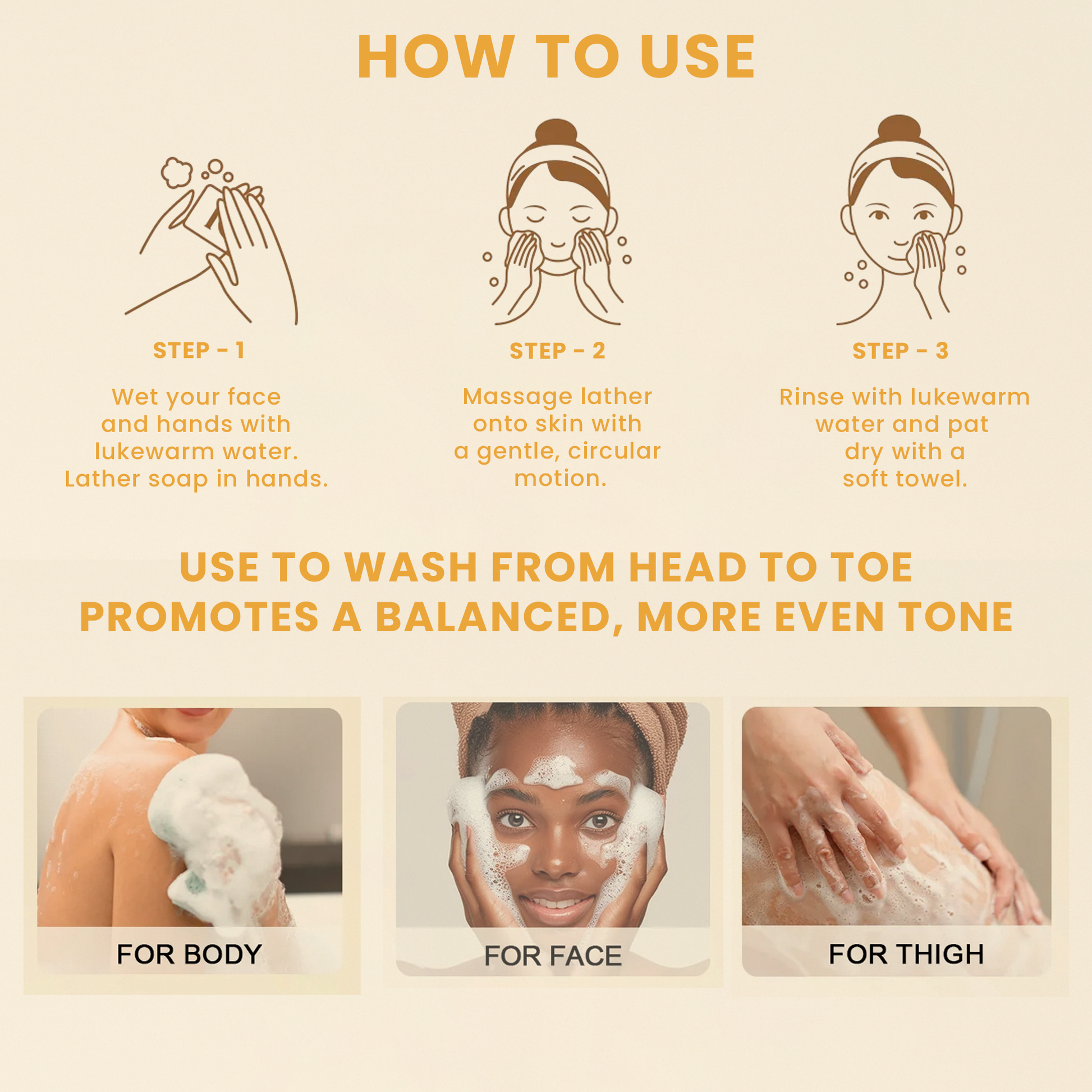 HOW TO USE

STEP - 1

Wet your face and hands with lukewarm water. Lather soap in hands.

STEP - 2

Massage lather onto skin with a gentle, circular motion.

STEP - 3

Rinse with lukewarm water and pat dry with a soft towel.

USE TO WASH FROM HEAD TO TOE
PROMOTES A BALANCED, MORE EVEN TONE

FOR BODY

FOR FACE

FOR THIGH