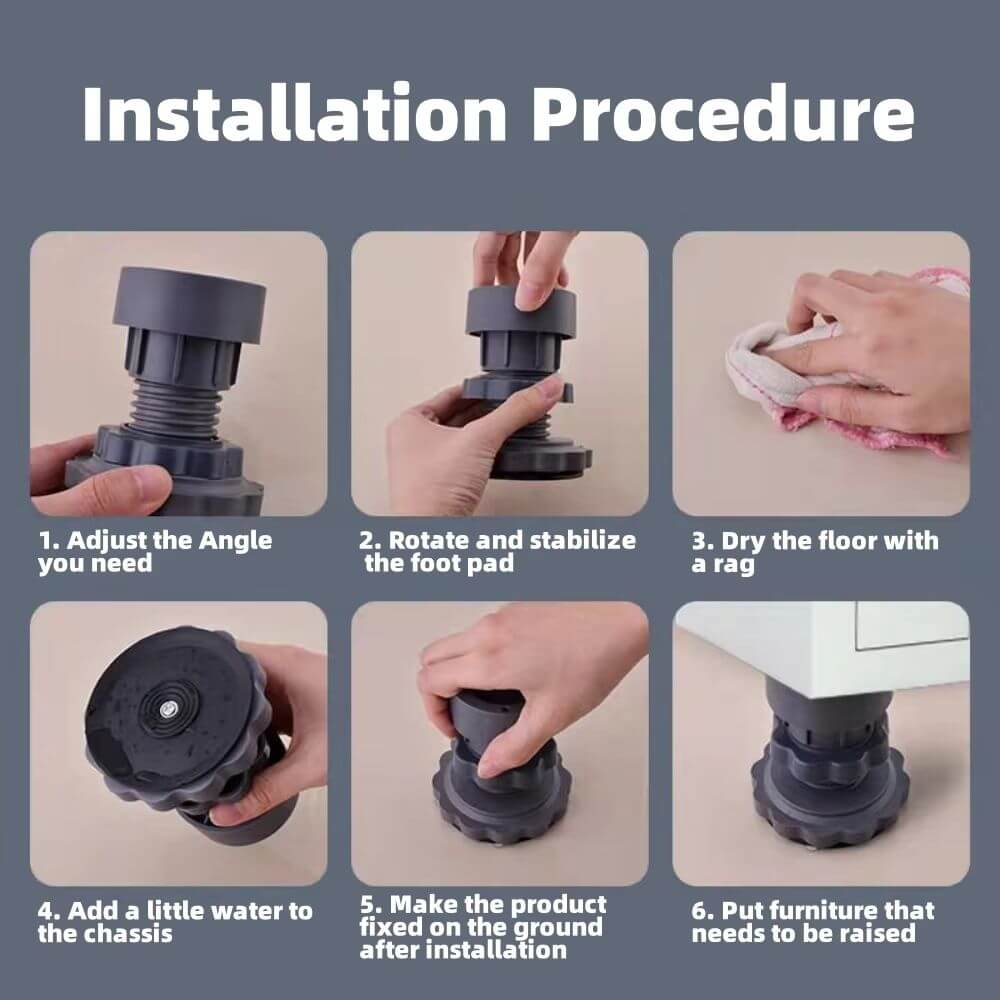 Installation Procedure

1. Adjust the Angle you need

2. Rotate and stabilize the foot pad

3. Dry the floor with a rag

4. Add a little water to the chassis

5. Make the product fixed on the ground after installation

6. Put furniture that needs to be raised