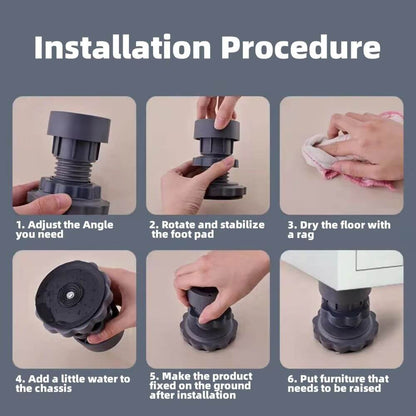 Installation Procedure

1. Adjust the Angle you need

2. Rotate and stabilize the foot pad

3. Dry the floor with a rag

4. Add a little water to the chassis

5. Make the product fixed on the ground after installation

6. Put furniture that needs to be raised