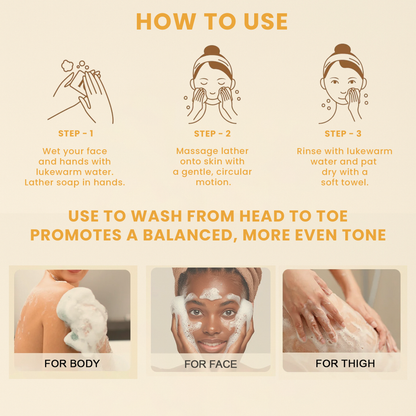 HOW TO USE

STEP - 1

Wet your face and hands with lukewarm water. Lather soap in hands.

STEP - 2

Massage lather onto skin with a gentle, circular motion.

STEP - 3

Rinse with lukewarm water and pat dry with a soft towel.

USE TO WASH FROM HEAD TO TOE
PROMOTES A BALANCED, MORE EVEN TONE

FOR BODY

FOR FACE

FOR THIGH